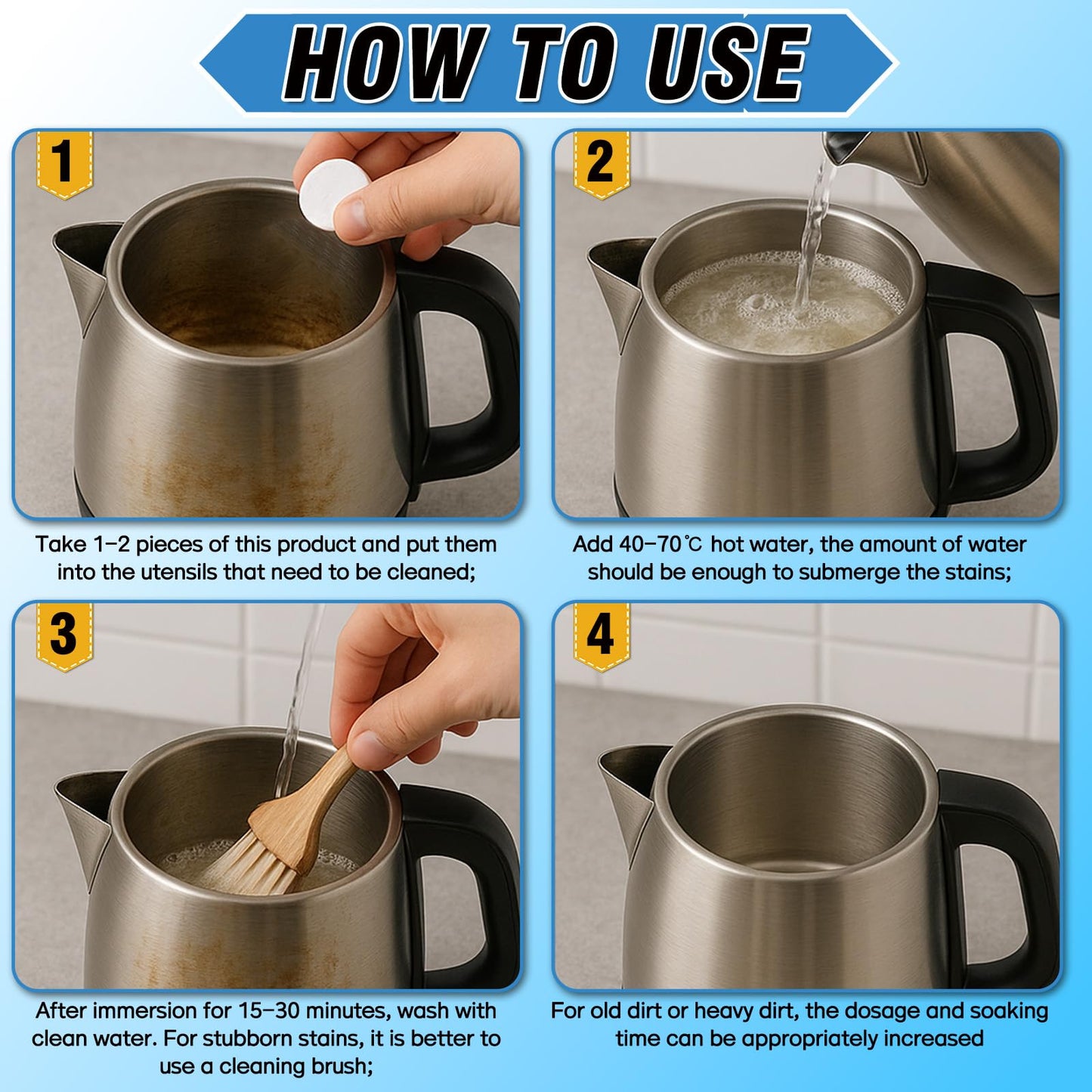 HOW TO USE

1

Take 1–2 pieces of this product and put them into the utensils that need to be cleaned;

2

Add 40–70℃ hot water, the amount of water should be enough to submerge the stains;

3

After immersion for 15–30 minutes, wash with clean water. For stubborn stains, it is better to use a cleaning brush;

4

For old dirt or heavy dirt, the dosage and soaking time can be appropriately increased