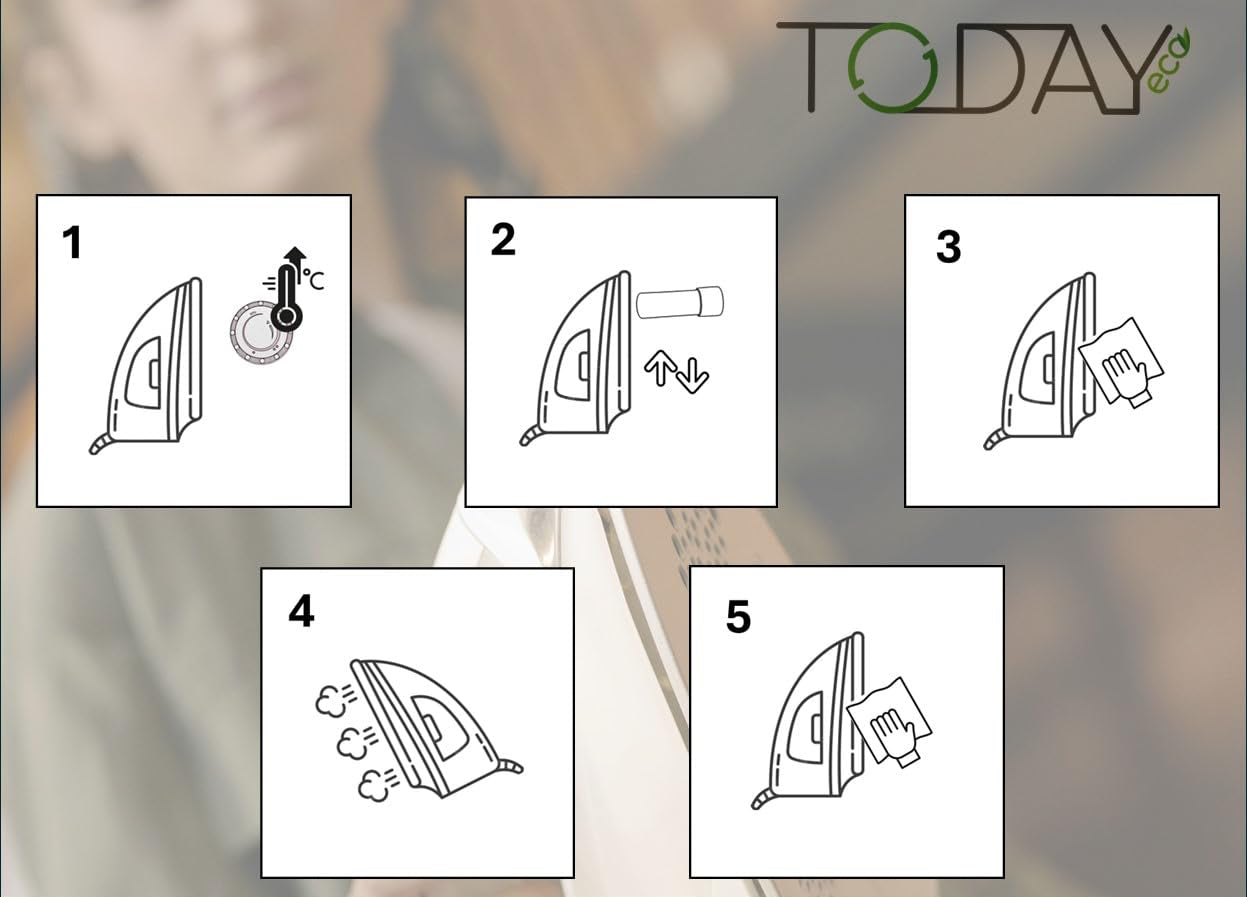 TODAY eco

1

°C

2

3

4

5