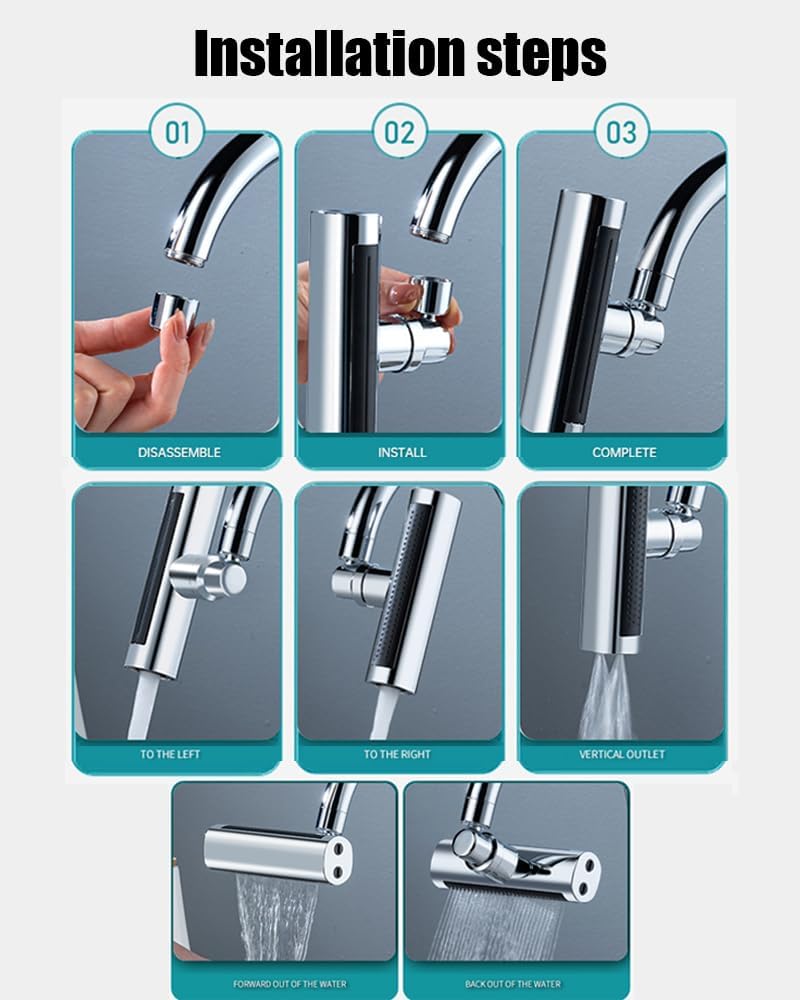 Installation steps

01

DISASSEMBLE

02

INSTALL

03

COMPLETE

TO THE LEFT

TO THE RIGHT

VERTICAL OUTLET

FORWARD OUT OF THE WATER

BACK OUT OF THE WATER